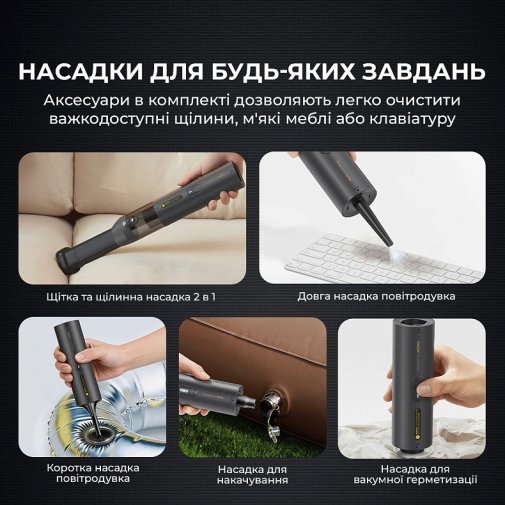 НАСАДКИ ДЛЯ БУДЬ-ЯКИХ ЗАВДАНЬ

Аксесуари в комплекті дозволяють легко очистити важкодоступні щілини, м'які меблі або клавіатуру

Щітка та щілинна насадка 2 в 1

Довга насадка повітродувка

Коротка насадка повітродувка

Насадка для накачування

Насадка для вакумної герметизації