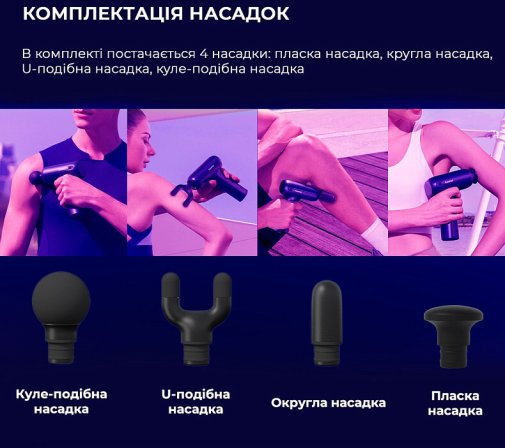 КОМПЛЕКТАЦІЯ НАСАДОК

В комплекті постачається 4 насадки: пласка насадка, кругла насадка, U-подібна насадка, куле-подібна насадка

Куле-подібна насадка

U-подібна насадка

Округла насадка

Пласка насадка