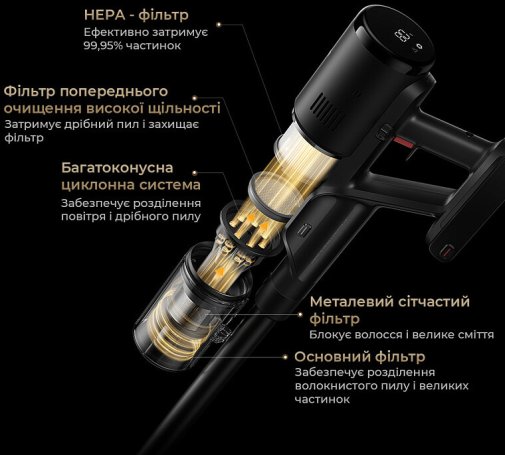 HEPA - фільтр
Ефективно затримує 99,95% частинок

Фільтр попереднього очищення високої щільності
Затримує дрібний пил і захищає фільтр

Багатоконусна циклонна система
Забезпечує розділення повітря і дрібного пилу

Металевий сітчастий фільтр
Блокує волосся і велике сміття

Основний фільтр
Забезпечує розділення волокнистого пилу і великих частинок