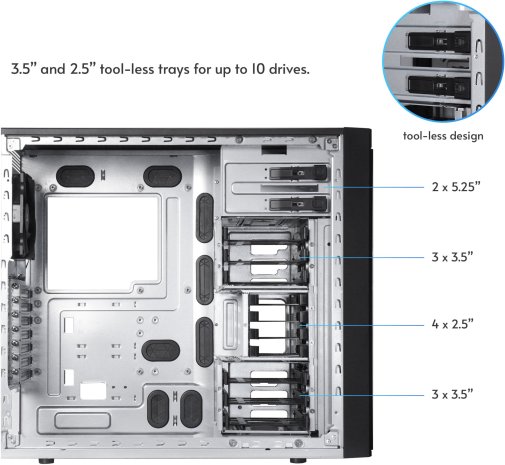 3.5” and 2.5” tool-less trays for up to 10 drives.

tool-less design

2 x 5.25”

3 x 3.5”

4 x 2.5”

3 x 3.5”