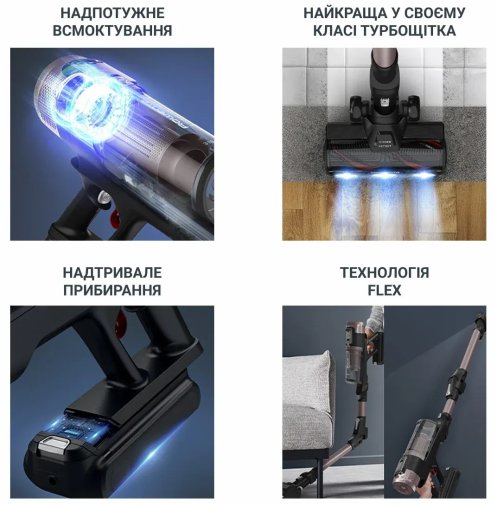 НАДПОТУЖНЕ ВСМОКТУВАННЯ

НАЙКРАЩА У СВОЄМУ КЛАСІ ТУРБОЩІТКА

НАДТРИВАЛЕ ПРИБИРАННЯ

ТЕХНОЛОГІЯ FLEX