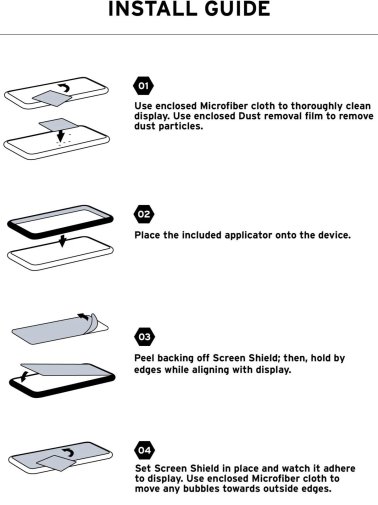 INSTALL GUIDE

01

Use enclosed Microfiber cloth to thoroughly clean display. Use enclosed Dust removal film to remove dust particles.

02

Place the included applicator onto the device.

03

Peel backing off Screen Shield; then, hold by edges while aligning with display.

04

Set Screen Shield in place and watch it adhere to display. Use enclosed Microfiber cloth to move any bubbles towards outside edges.