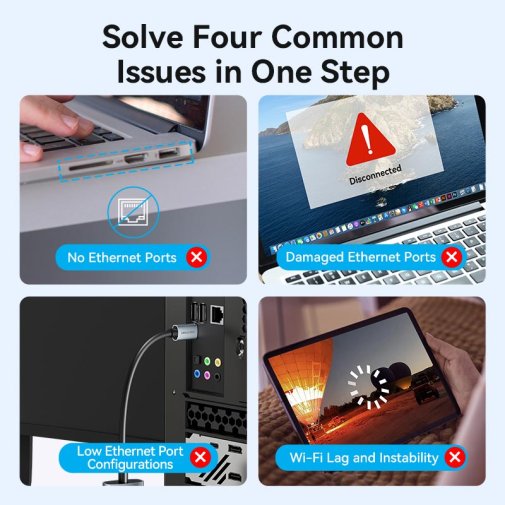 Solve Four Common Issues in One Step

No Ethernet Ports

Disconnected

Damaged Ethernet Ports

Low Ethernet Port Configurations

Wi-Fi Lag and Instability