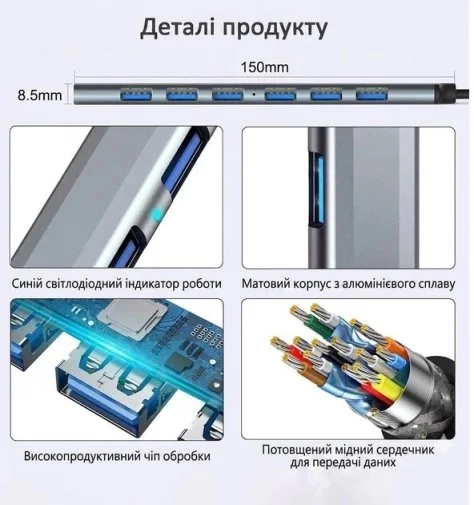 Деталі продукту

150mm

8.5mm

Синій світлодіодний індикатор роботи

Матовий корпус з алюмінієвого сплаву

Високопродуктивний чіп обробки

Потовщений мідний сердечник для передачі даних