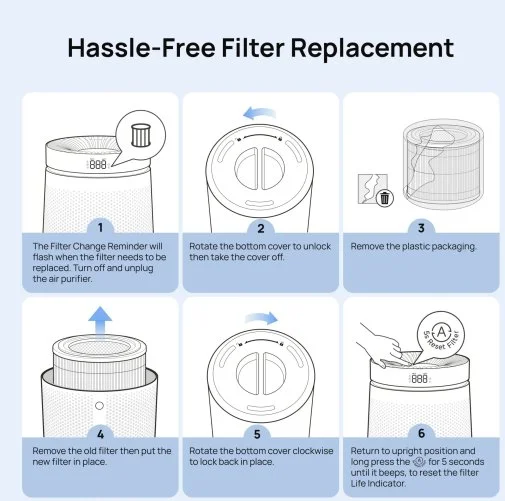 Hassle-Free Filter Replacement

888

1

The Filter Change Reminder will flash when the filter needs to be replaced. Turn off and unplug the air purifier.

2

Rotate the bottom cover to unlock then take the cover off.

3

Remove the plastic packaging.

4

Remove the old filter then put the new filter in place.

5

Rotate the bottom cover clockwise to lock back in place.

A
5s Reset Filter

888

6

Return to upright position and long press the for 5 seconds until it beeps, to reset the filter Life Indicator.