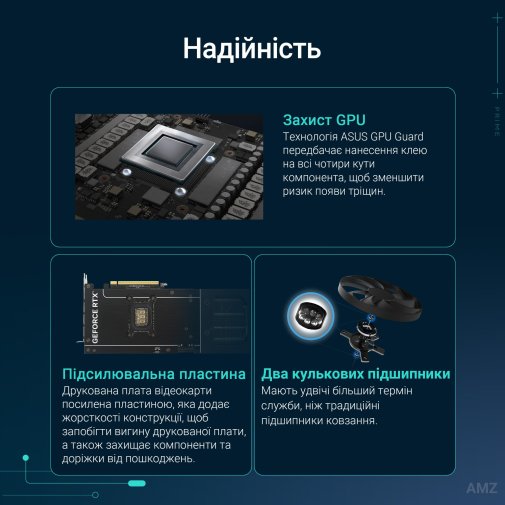 Надійність

PRIME

Захист GPU
Технологія ASUS GPU Guard передбачає нанесення клею на всі чотири кути компонента, щоб зменшити ризик появи тріщин.

GEFORCE RTX

Підсилювальна пластина
Друкована плата відеокарти посилена пластиною, яка додає жорсткості конструкції, щоб запобігти вигину друкованої плати, а також захищає компоненти та доріжки від пошкоджень.

Два кулькових підшипники
Мають удвічі більший термін служби, ніж традиційні підшипники ковзання.

AMZ