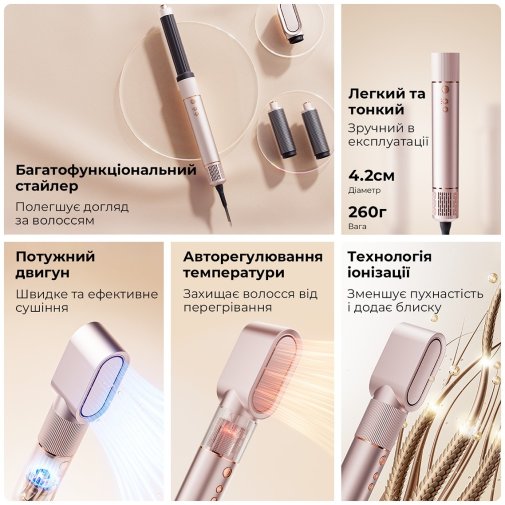 Багатофункціональний стайлер

Полегшує догляд за волоссям

Легкий та тонкий

Зручний в експлуатації

4.2см
Діаметр

260г
Вага

Потужний двигун

Швидке та ефективне сушіння

Авторегулювання температури

Захищає волосся від перегрівання

Технологія іонізації

Зменшує пухнастість і додає блиску