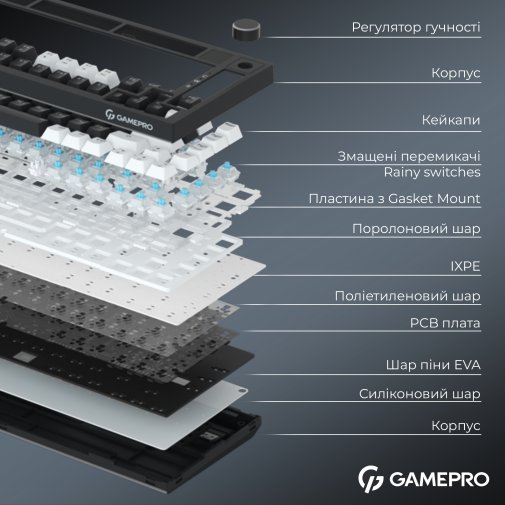 GAMEPRO

Регулятор гучності

Корпус

Кейкапи

Змащені перемикачі Rainy switches

Пластина з Gasket Mount

Поролоновий шар

IXPE

Поліетиленовий шар

PCB плата

Шар піни EVA

Силіконовий шар

Корпус

GAMEPRO