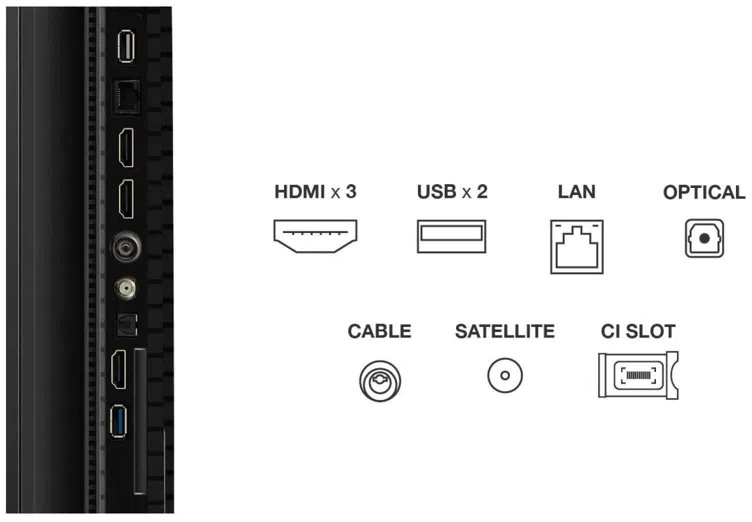 HDMI x 3 USB x 2 LAN OPTICAL

CABLE SATELLITE CI SLOT