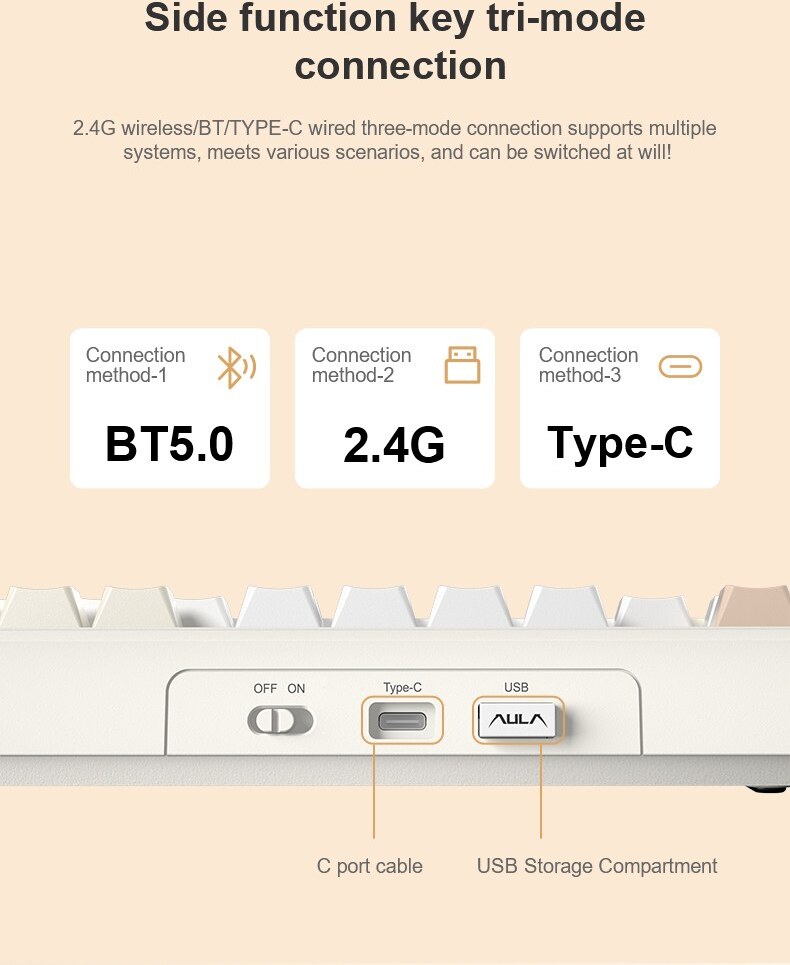 Side function key tri-mode connection

2.4G wireless/BT/TYPE-C wired three-mode connection supports multiple systems, meets various scenarios, and can be switched at will!

Connection method-1

BT5.0

Connection method-2

2.4G

Connection method-3

Type-C

OFF ON

Type-C

USB

AULA

C port cable

USB Storage Compartment