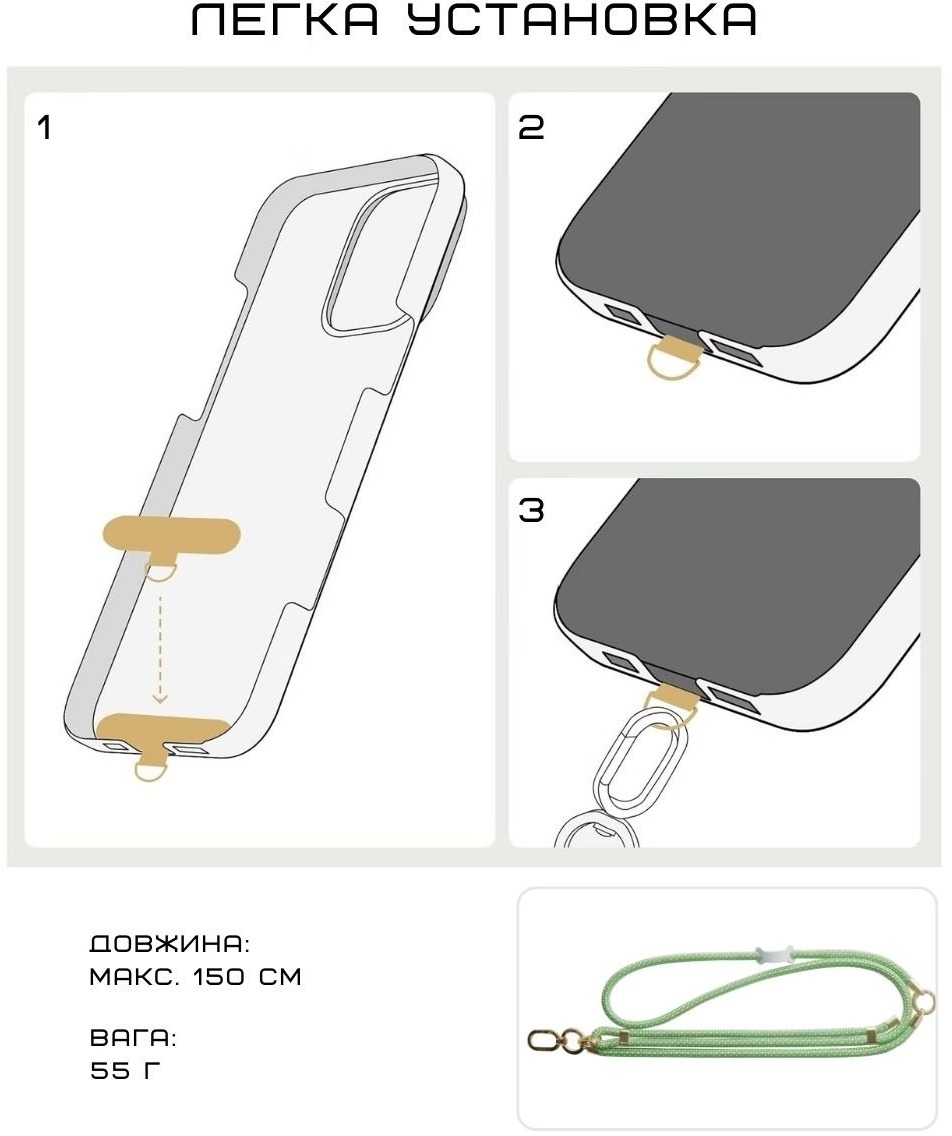 ЛЕГКА УСТАНОВКА

1

2

3

ДОВЖИНА:
МАКС. 150 СМ

ВАГА:
55 Г