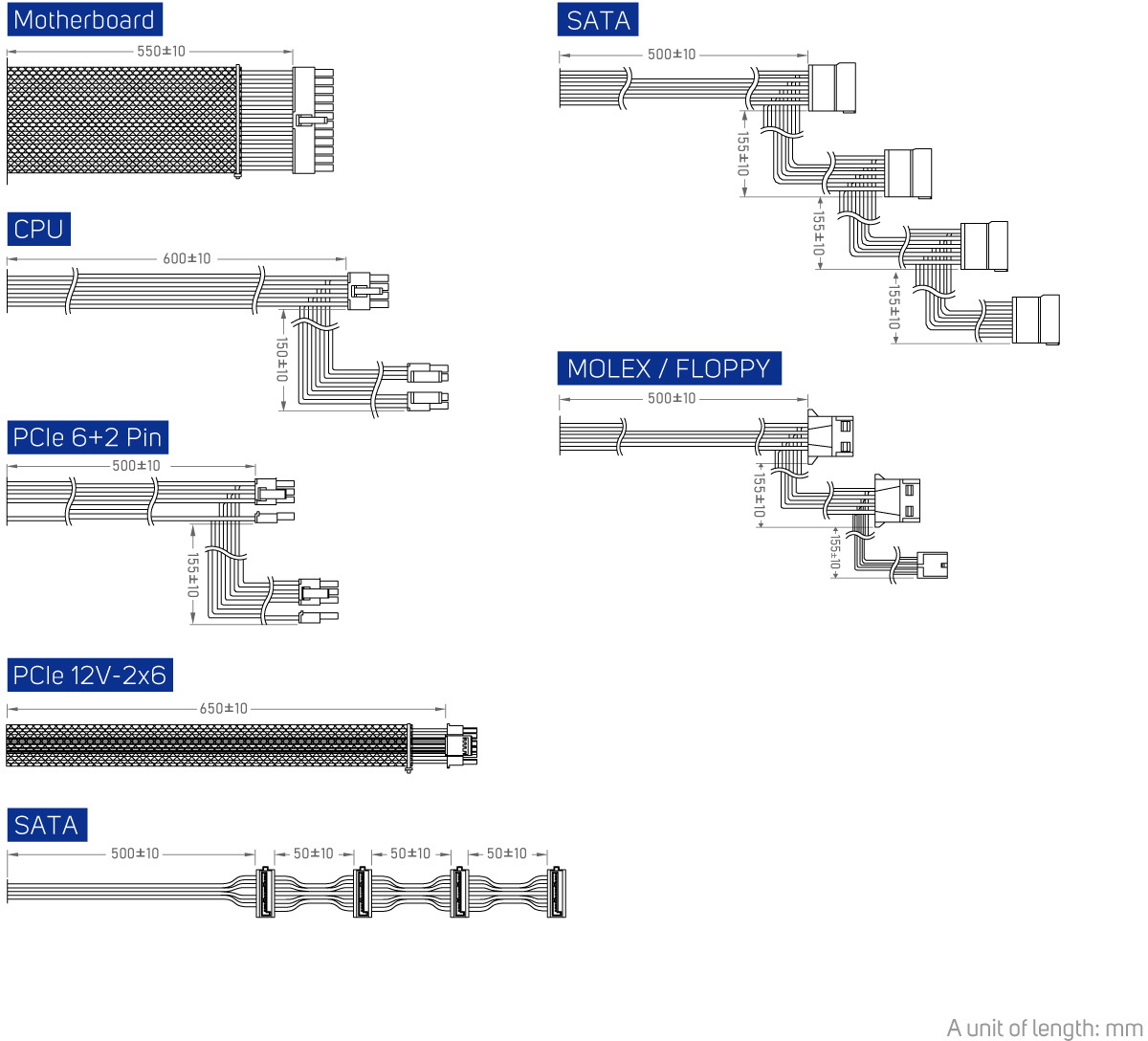 Motherboard

550±10

CPU

600±10

150±10

PCIe 6+2 Pin

500±10

155±10

PCIe 12V-2x6

650±10

SATA

500±10

50±10

50±10

50±10

SATA

500±10

155±10

155±10

155±10

MOLEX / FLOPPY

500±10

155±10

155±10

A unit of length: mm