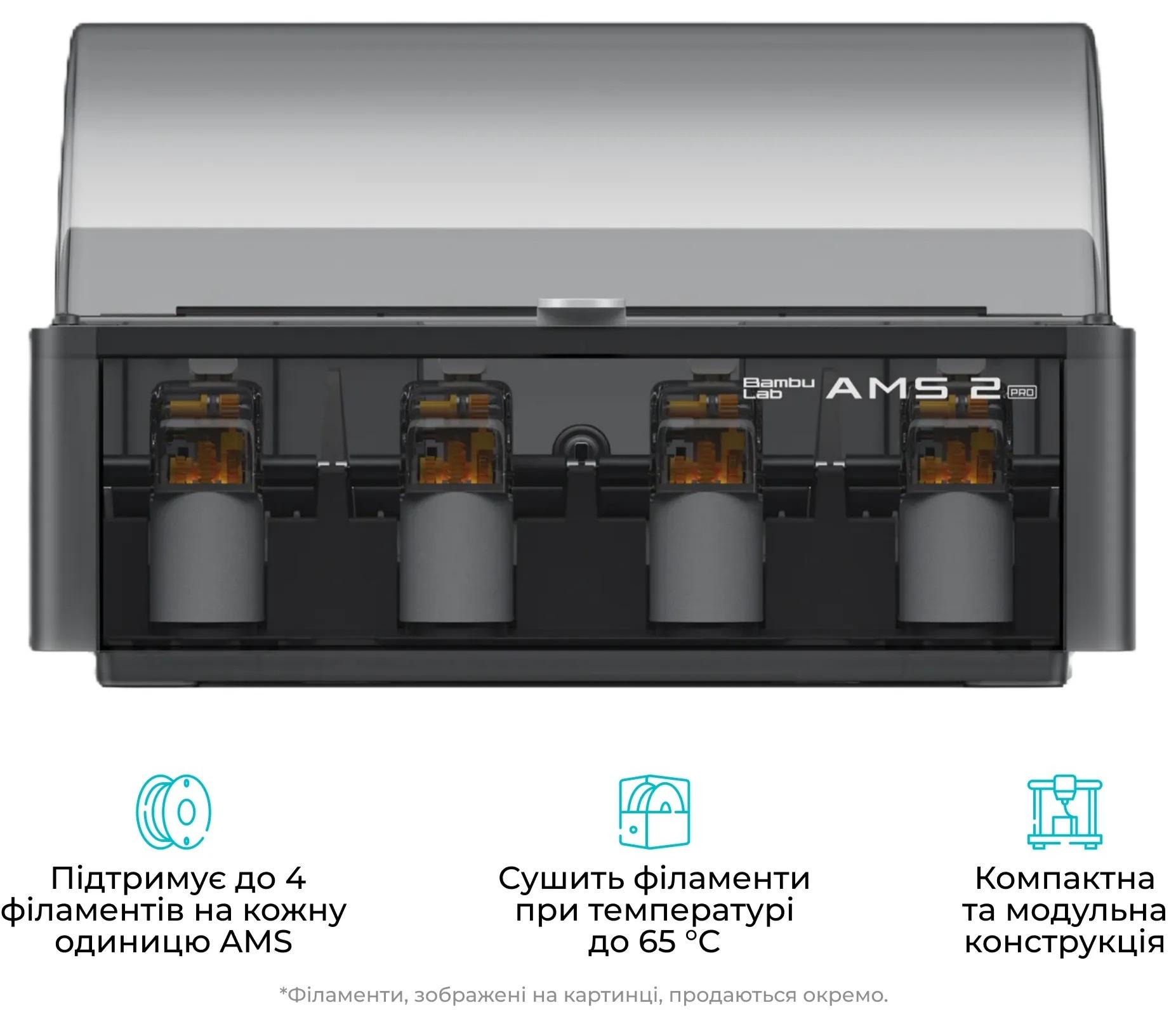 Bambu Lab AMS 2 PRO

Підтримує до 4 філаментів на кожну одиницю AMS

Сушить філаменти при температурі до 65 °C

Компактна та модульна конструкція

*Філаменти, зображені на картинці, продаються окремо.