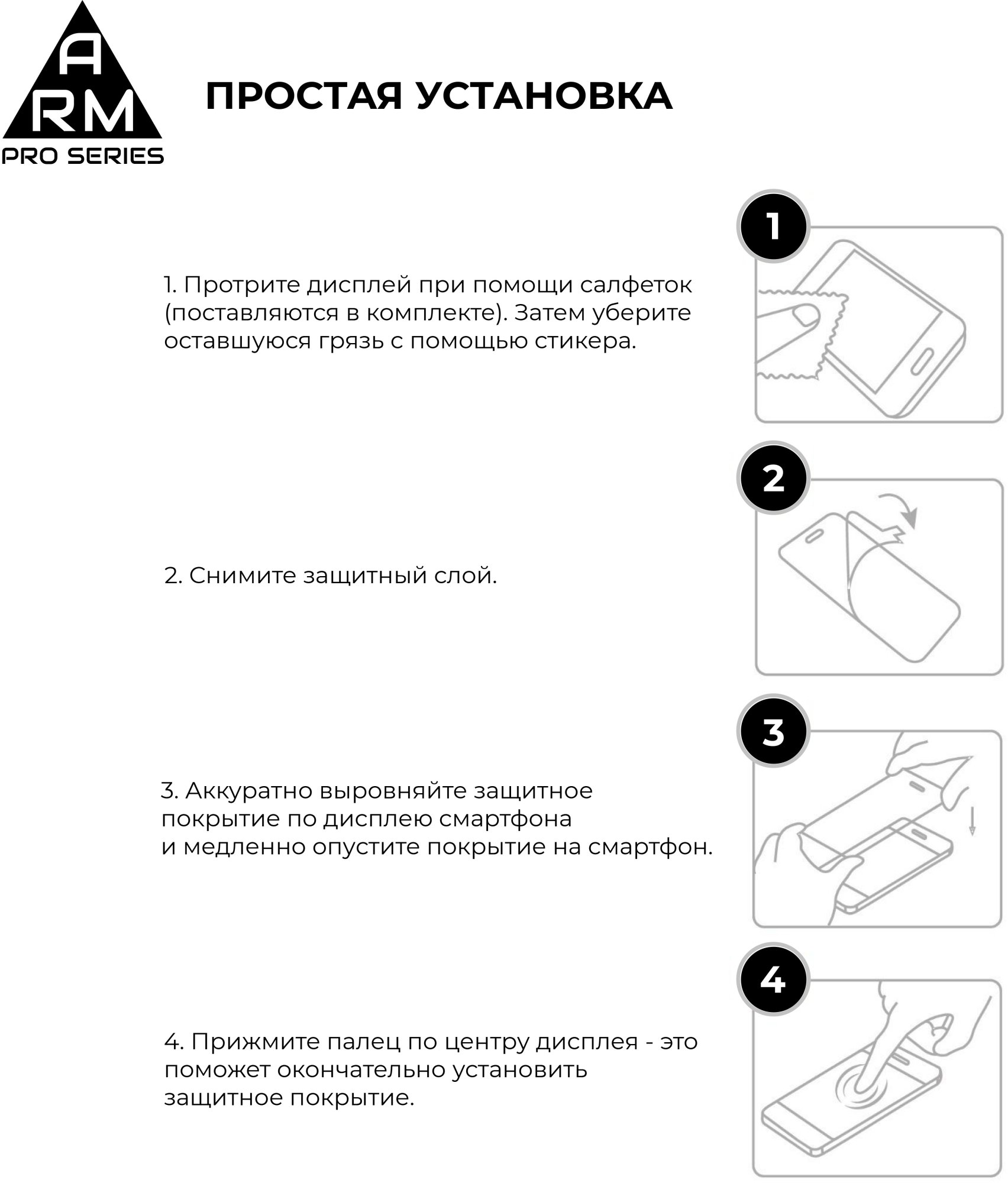 A
RM
PRO SERIES

ПРОСТАЯ УСТАНОВКА

1

1. Протрите дисплей при помощи салфеток (поставляются в комплекте). Затем уберите оставшуюся грязь с помощью стикера.

2

2. Снимите защитный слой.

3

3. Аккуратно выровняйте защитное покрытие по дисплею смартфона и медленно опустите покрытие на смартфон.

4

4. Прижмите палец по центру дисплея - это поможет окончательно установить защитное покрытие.