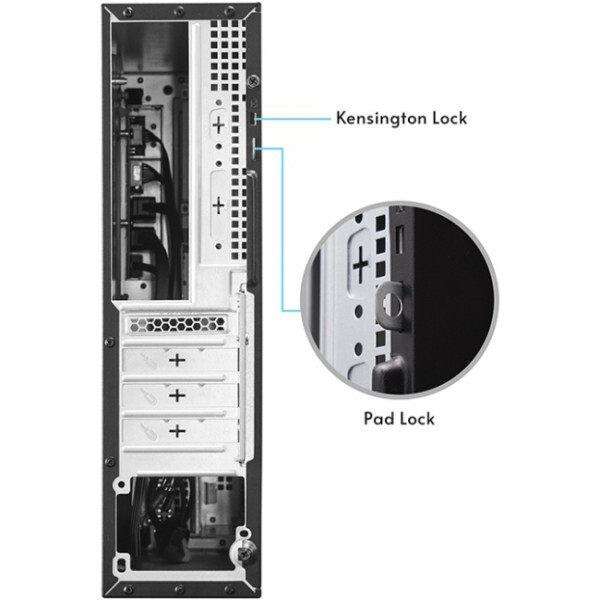 Kensington Lock

Pad Lock