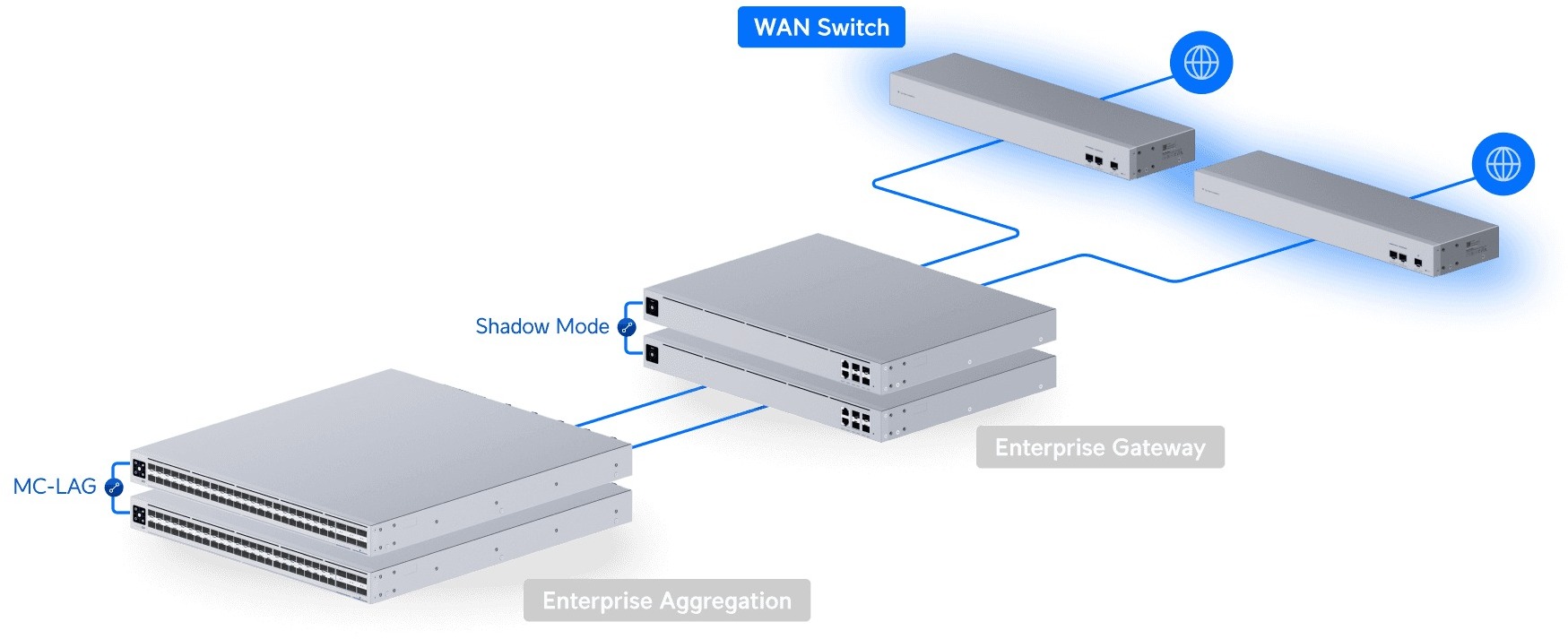 WAN Switch

Shadow Mode

Enterprise Gateway

MC-LAG

Enterprise Aggregation