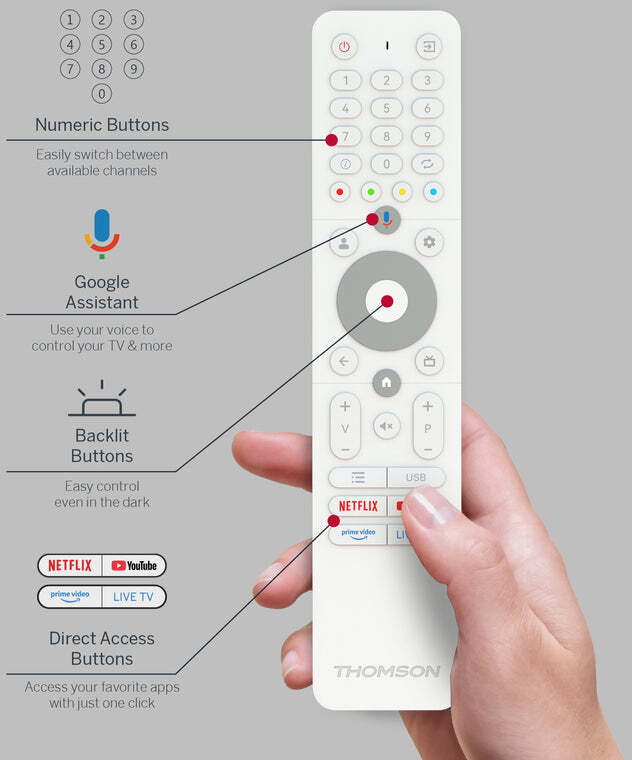 1 2 3
4 5 6
7 8 9
0

Numeric Buttons

Easily switch between available channels

Google Assistant

Use your voice to control your TV & more

Backlit Buttons

Easy control even in the dark

NETFLIX YouTube
prime video LIVE TV

Direct Access Buttons

Access your favorite apps with just one click

1 2 3
4 5 6
7 8 9
0

V
P

USB
NETFLIX
prime video LI

THOMSON