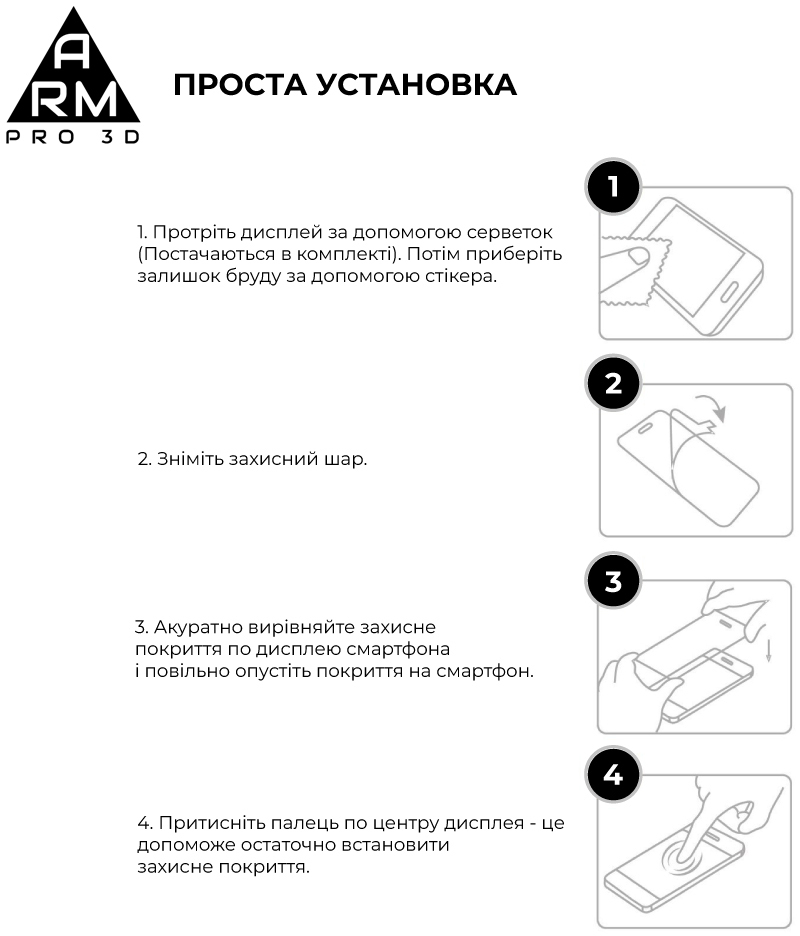 A
RM
PRO 3D

ПРОСТА УСТАНОВКА

1. Протріть дисплей за допомогою серветок (Постачаються в комплекті). Потім приберіть залишок бруду за допомогою стікера.

1

2. Зніміть захисний шар.

2

3. Акуратно вирівняйте захисне покриття по дисплею смартфона і повільно опустіть покриття на смартфон.

3

4. Притисніть палець по центру дисплея - це допоможе остаточно встановити захисне покриття.

4