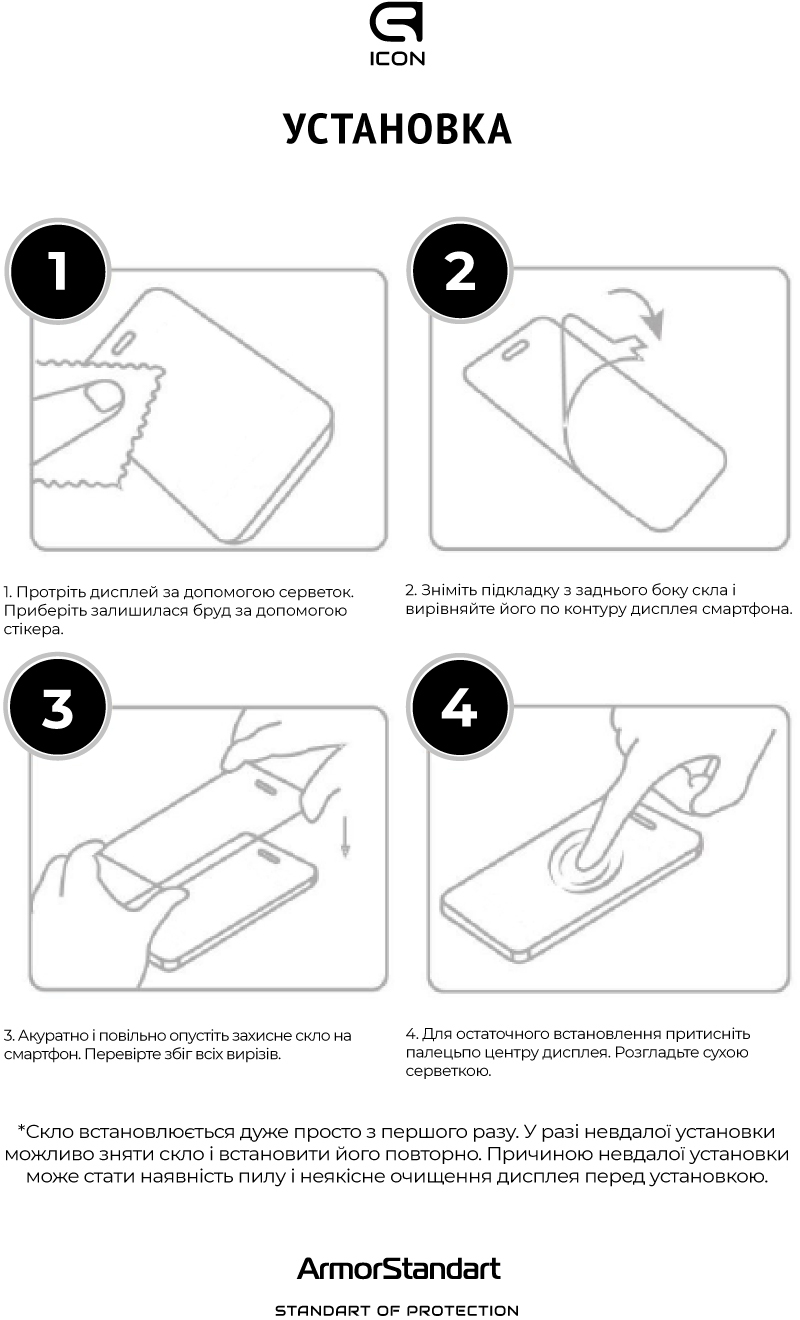 ICON

УСТАНОВКА

1

2

1. Протріть дисплей за допомогою серветок. Приберіть залишилася бруд за допомогою стікера.

2. Зніміть підкладку з заднього боку скла і вирівняйте його по контуру дисплея смартфона.

3

4

3. Акуратно і повільно опустіть захисне скло на смартфон. Перевірте збіг всіх вирізів.

4. Для остаточного встановлення притисніть палецьпо центру дисплея. Розгладьте сухою серветкою.

*Скло встановлюється дуже просто з першого разу. У разі невдалої установки можливо зняти скло і встановити його повторно. Причиною невдалої установки може стати наявність пилу і неякісне очищення дисплея перед установкою.

ArmorStandart

STANDART OF PROTECTION