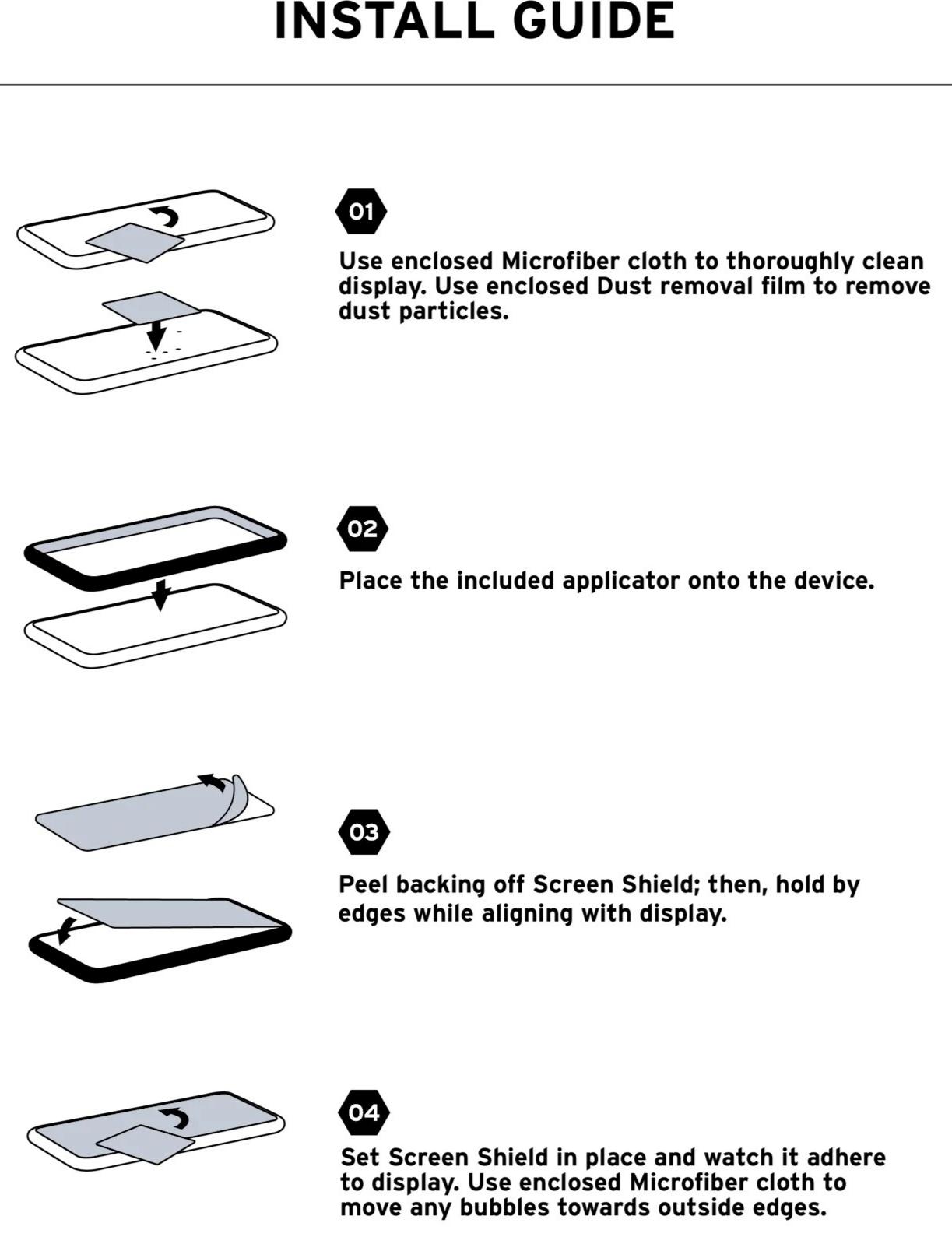 INSTALL GUIDE

01

Use enclosed Microfiber cloth to thoroughly clean display. Use enclosed Dust removal film to remove dust particles.

02

Place the included applicator onto the device.

03

Peel backing off Screen Shield; then, hold by edges while aligning with display.

04

Set Screen Shield in place and watch it adhere to display. Use enclosed Microfiber cloth to move any bubbles towards outside edges.