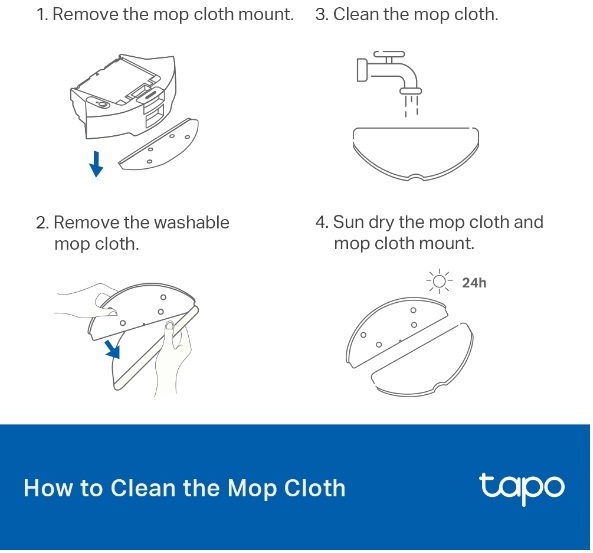 1. Remove the mop cloth mount.

2. Remove the washable mop cloth.

3. Clean the mop cloth.

4. Sun dry the mop cloth and mop cloth mount.

24h

How to Clean the Mop Cloth

tapo