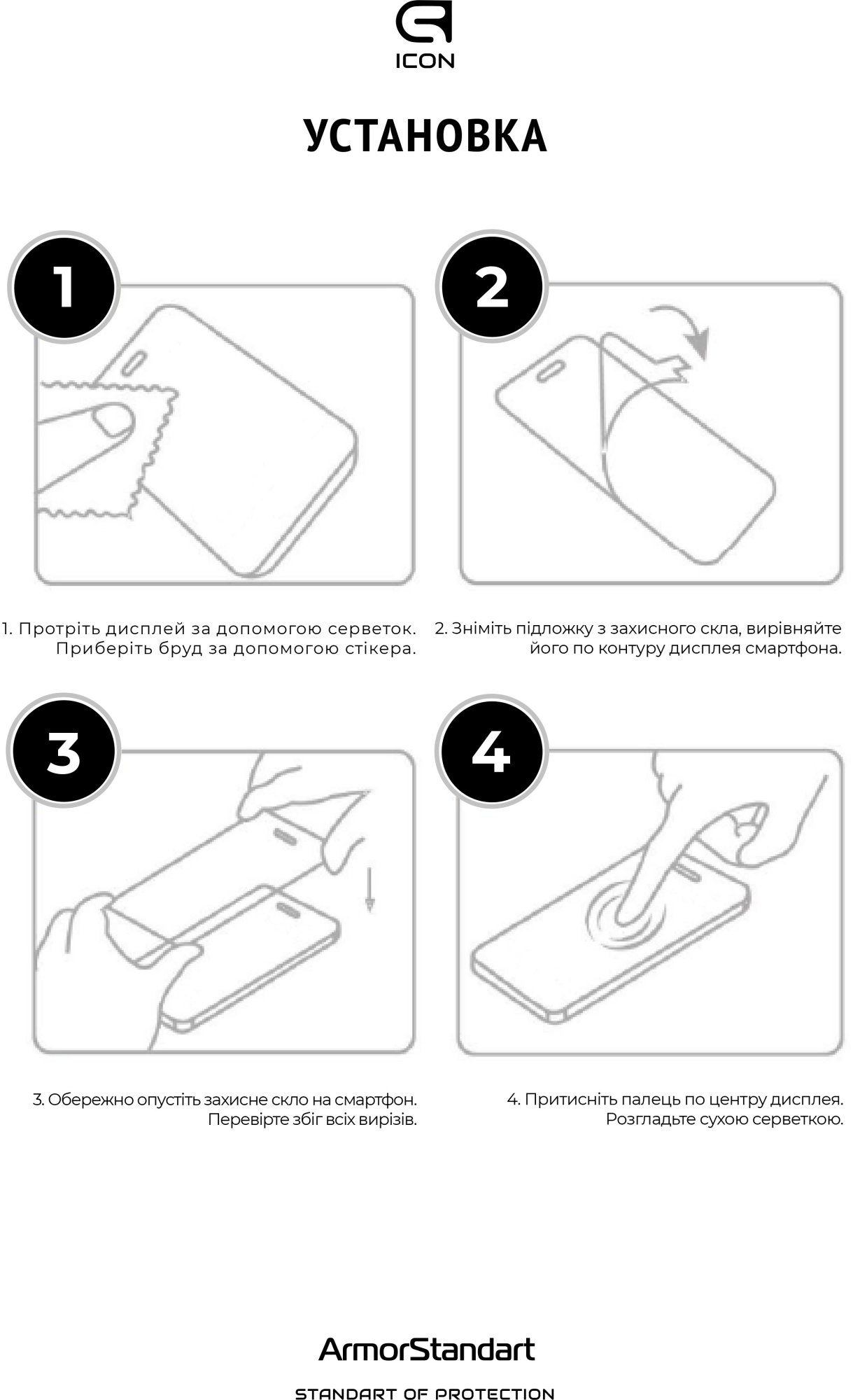 ICON

УСТАНОВКА

1

2

1. Протріть дисплей за допомогою серветок. Приберіть бруд за допомогою стікера.

2. Зніміть підложку з захисного скла, вирівняйте його по контуру дисплея смартфона.

3

4

3. Обережно опустіть захисне скло на смартфон. Перевірте збіг всіх вирізів.

4. Притисніть палець по центру дисплея. Розгладьте сухою серветкою.

ArmorStandart

STANDART OF PROTECTION