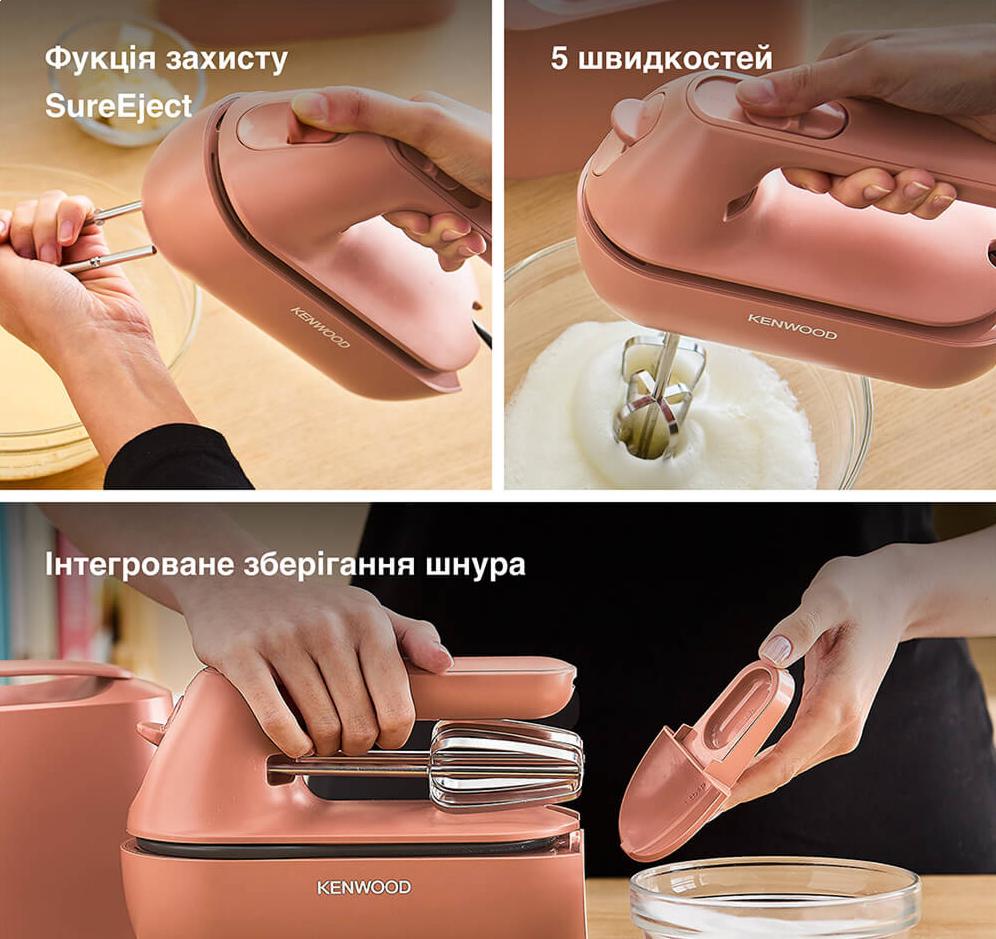 Фукція захисту SureEject

KENWOOD

5 швидкостей

KENWOOD

Інтегроване зберігання шнура

KENWOOD