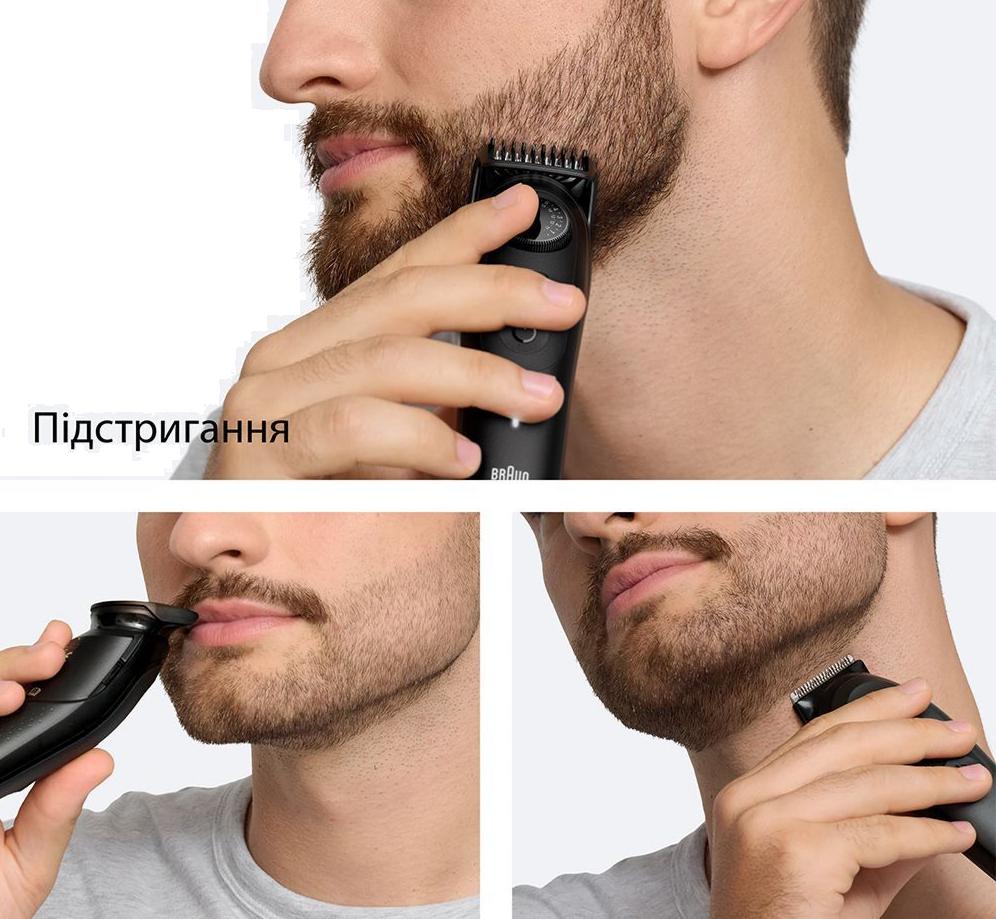 Підстригання

BRAUN