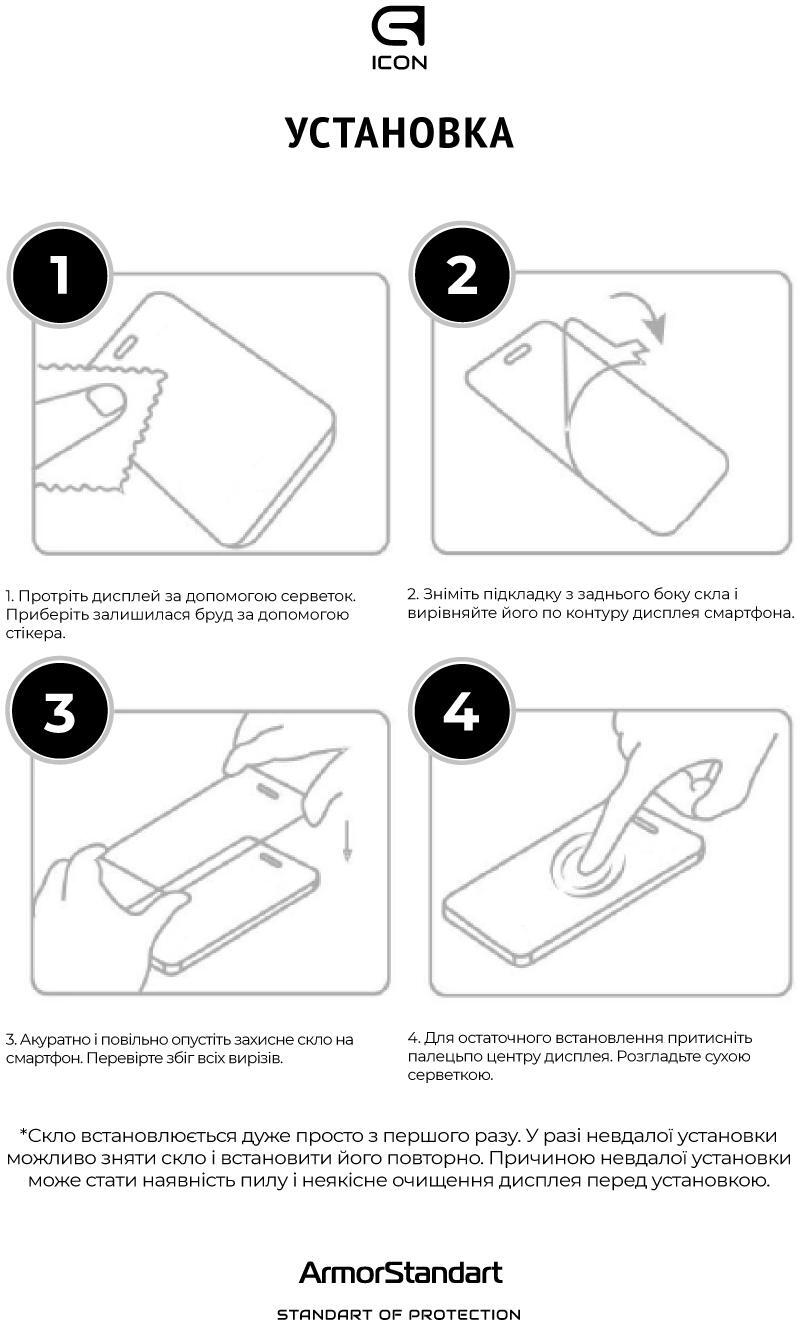 ICON

УСТАНОВКА

1

2

1. Протріть дисплей за допомогою серветок. Приберіть залишилася бруд за допомогою стікера.

2. Зніміть підкладку з заднього боку скла і вирівняйте його по контуру дисплея смартфона.

3

4

3. Акуратно і повільно опустіть захисне скло на смартфон. Перевірте збіг всіх вирізів.

4. Для остаточного встановлення притисніть палецьпо центру дисплея. Розгладьте сухою серветкою.

*Скло встановлюється дуже просто з першого разу. У разі невдалої установки можливо зняти скло і встановити його повторно. Причиною невдалої установки може стати наявність пилу і неякісне очищення дисплея перед установкою.

ArmorStandart

STANDART OF PROTECTION