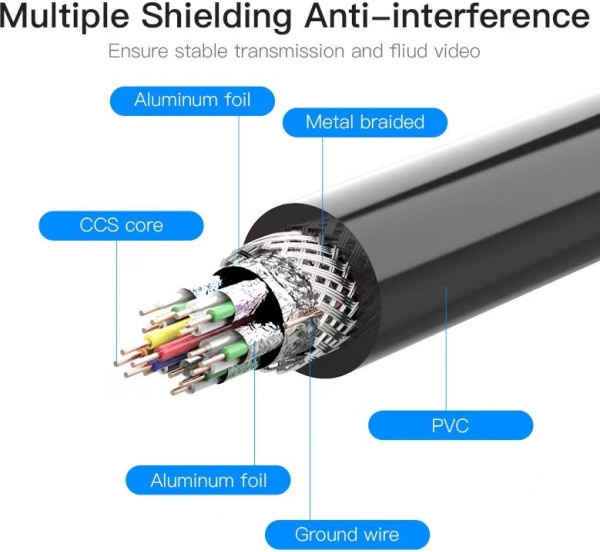 Multiple Shielding Anti-interference

Ensure stable transmission and fliud video

Aluminum foil

Metal braided

CCS core

PVC

Aluminum foil

Ground wire