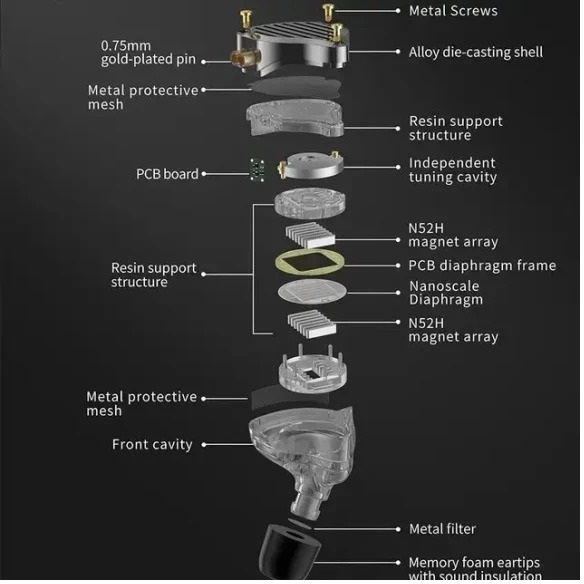 Metal Screws

0.75mm gold-plated pin

Alloy die-casting shell

Metal protective mesh

Resin support structure

PCB board

Independent tuning cavity

N52H magnet array

Resin support structure

PCB diaphragm frame

Nanoscale Diaphragm

N52H magnet array

Metal protective mesh

Front cavity

Metal filter

Memory foam eartips with sound insulation