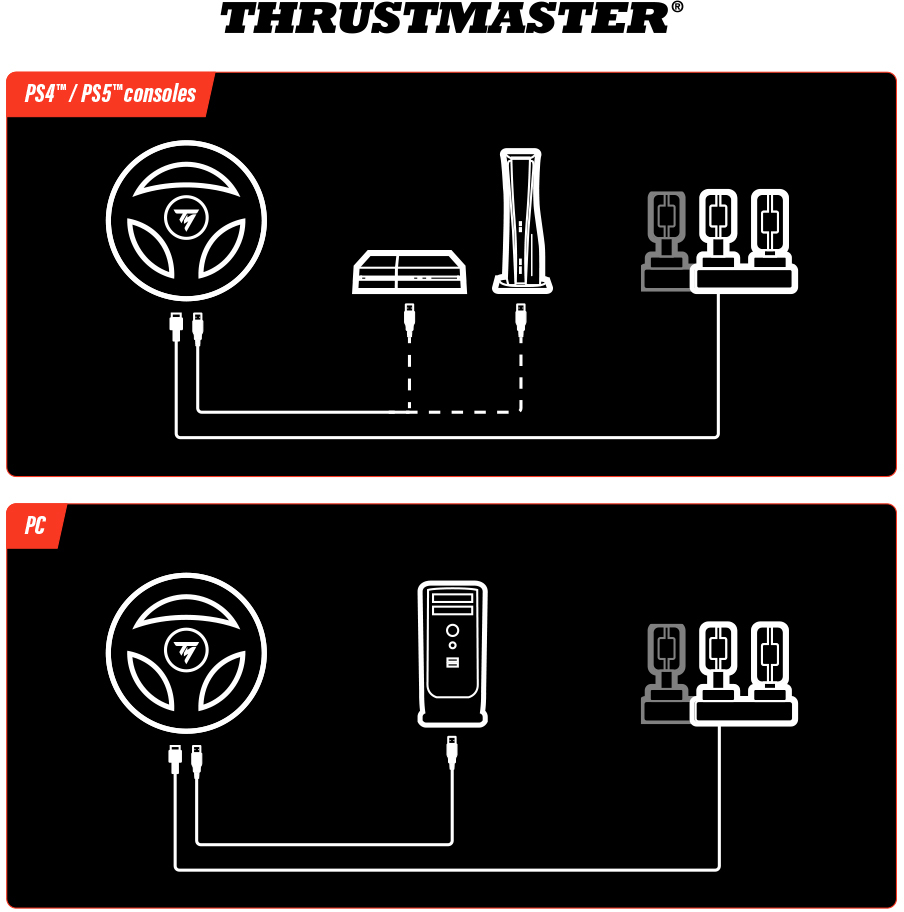 THRUSTMASTER®

PS4™ / PS5™ consoles

PC