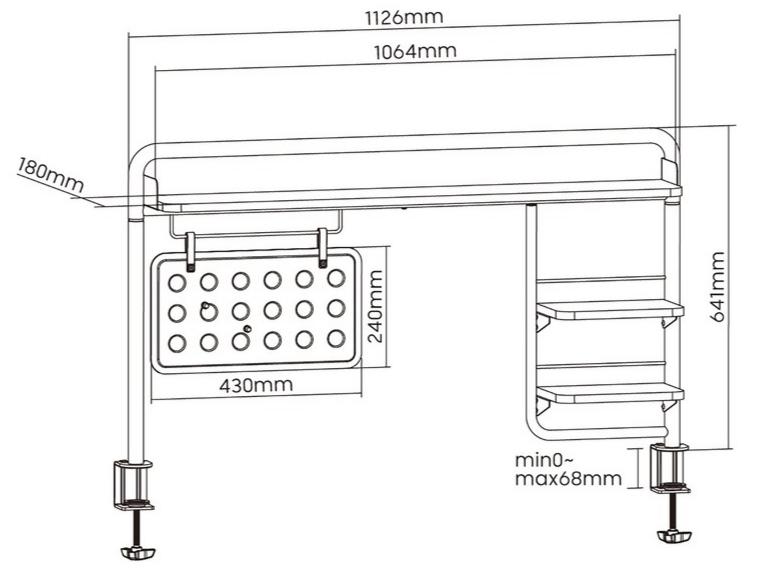 1126mm
1064mm
180mm
240mm
430mm
641mm
min0~
max68mm